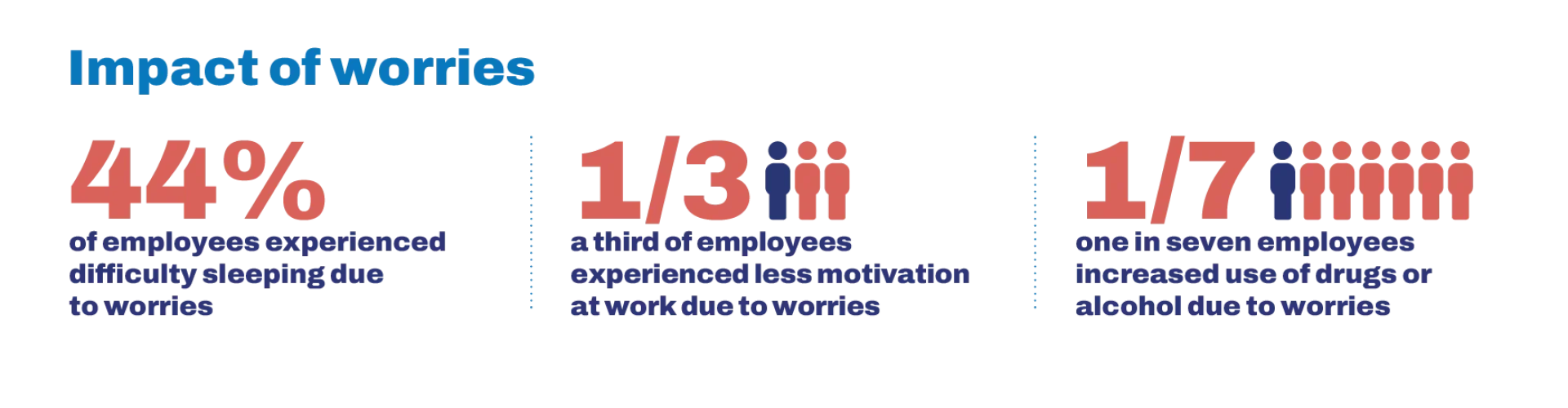 Impact of worries

44%
of employees experienced difficulty sleeping due to worries

1/3
a third of employees experienced less motivation at work due to worries

1/7
one in seven employees increased use of drugs or alcohol due to worries