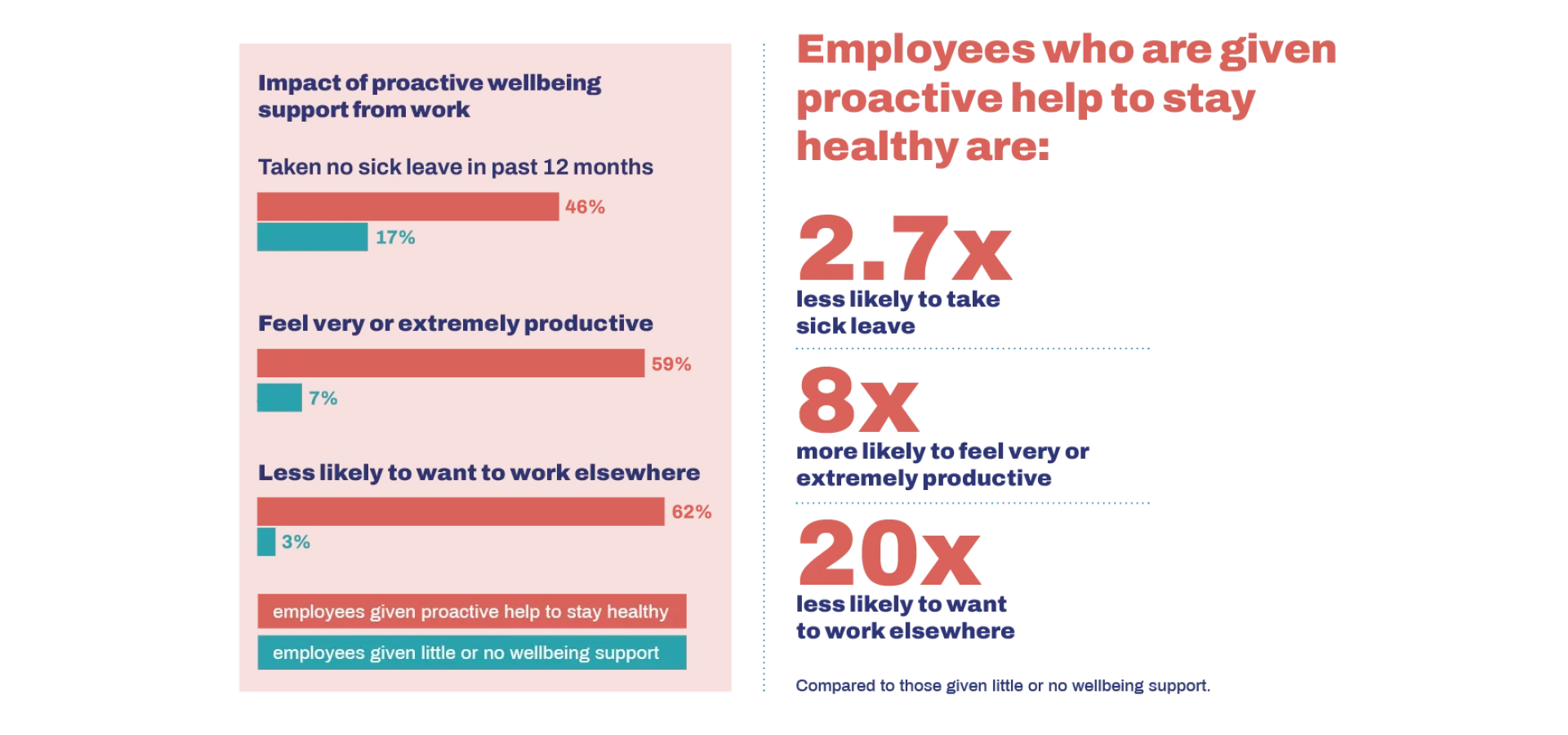 Impact of proactive wellbeing support from work

Taken no sick leave in past 12 months

46%

17%

Feel very or extremely productive

59%

7%

Less likely to want to work elsewhere

62%

3%

employees given proactive help to stay healthy

employees given little or no wellbeing support

Employees who are given proactive help to stay healthy are:

2.7x
less likely to take sick leave

8x
more likely to feel very or extremely productive

20x
less likely to want to work elsewhere

Compared to those given little or no wellbeing support.