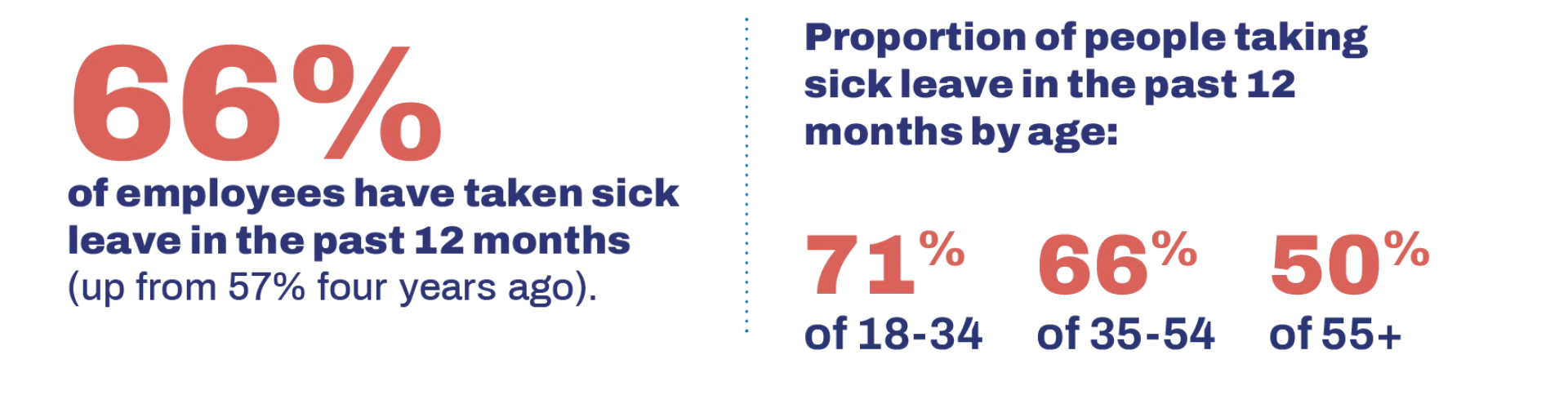 66%

of employees have taken sick leave in the past 12 months (up from 57% four years ago).

Proportion of people taking sick leave in the past 12 months by age:

71% of 18-34

66% of 35-54

50% of 55+